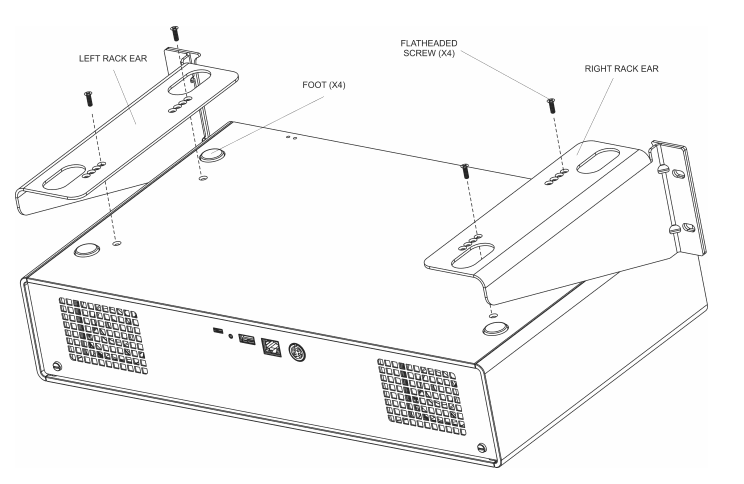 LEFT RACK EAR

FOOT (X4)

FLATHEADED SCREW (X4)

RIGHT RACK EAR